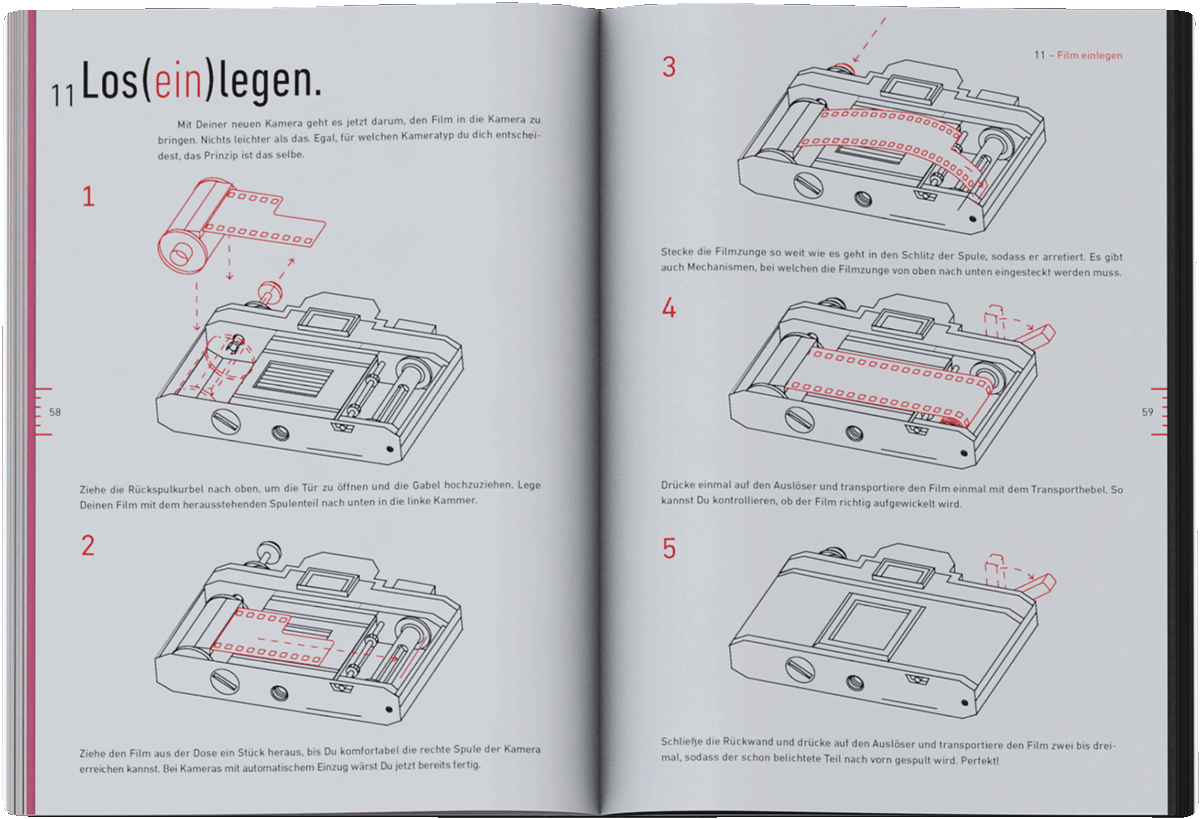 11 Los(ein)legen.

Mit Deiner neuen Kamera geht es jetzt darum, den Film in die Kamera zu bringen. Nichts leichter als das. Egal, für welchen Kameratyp du dich entscheidest, das Prinzip ist das selbe.

1

58

Ziehe die Rückspulkurbel nach oben, um die Tür zu öffnen und die Gabel hochzuziehen. Lege Deinen Film mit dem herausstehenden Spulenteil nach unten in die linke Kammer.

2

Ziehe den Film aus der Dose ein Stück heraus, bis Du komfortabel die rechte Spule der Kamera erreichen kannst. Bei Kameras mit automatischem Einzug wärst Du jetzt bereits fertig.

11 – Film einlegen

3

Stecke die Filmzunge so weit wie es geht in den Schlitz der Spule, sodass er arretiert. Es gibt auch Mechanismen, bei welchen die Filmzunge von oben nach unten eingesteckt werden muss.

4

59

Drücke einmal auf den Auslöser und transportiere den Film einmal mit dem Transporthebel. So kannst Du kontrollieren, ob der Film richtig aufgewickelt wird.

5

Schließe die Rückwand und drücke auf den Auslöser und transportiere den Film zwei bis dreimal, sodass der schon belichtete Teil nach vorn gespult wird. Perfekt!